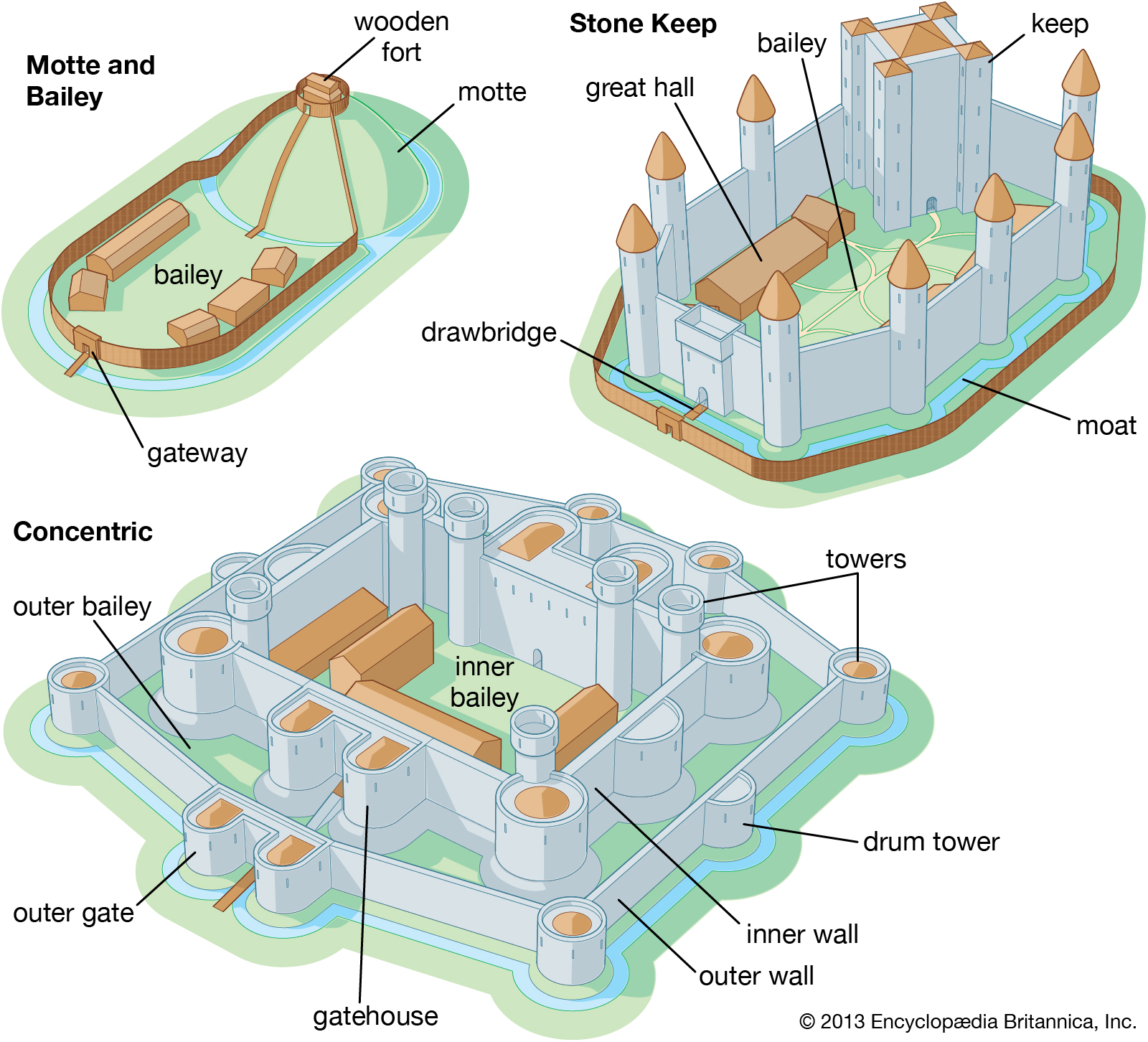 Motte and Bailey

wooden fort

motte

bailey

gateway

Stone Keep

bailey

keep

great hall

drawbridge

moat

Concentric

outer bailey

towers

inner bailey

drum tower

outer gate

inner wall

outer wall

gatehouse

© 2013 Encyclopædia Britannica, Inc.