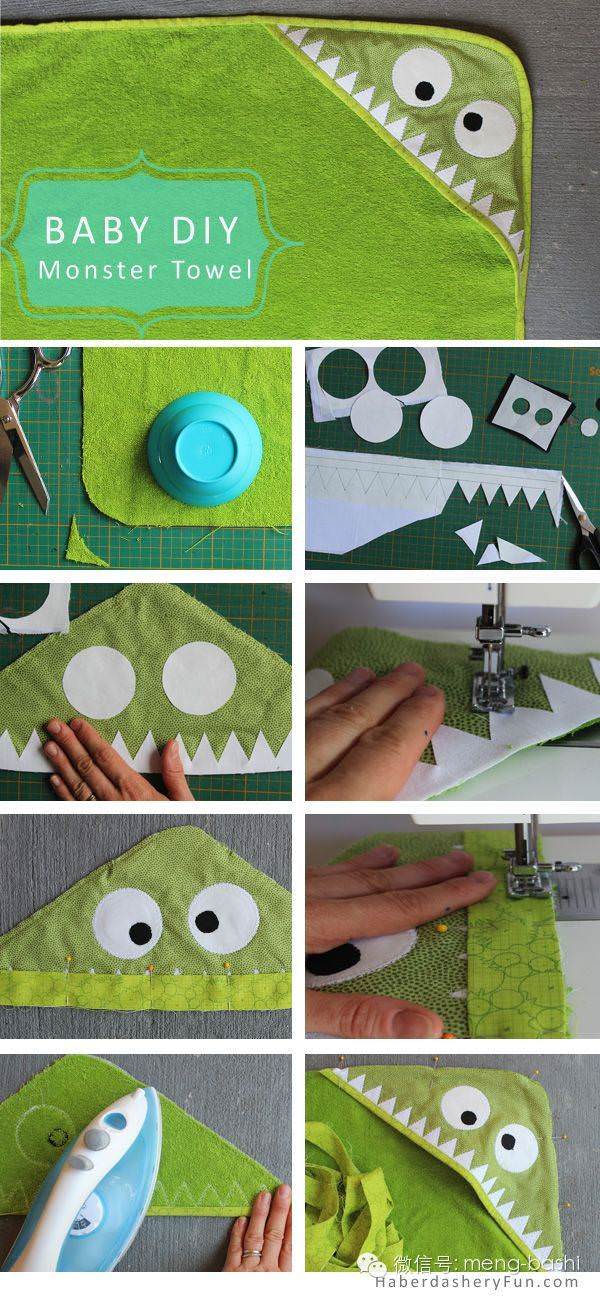 BABY DIY
Monster Towel

微信号: meng-bashi
HaberdasheryFun.com