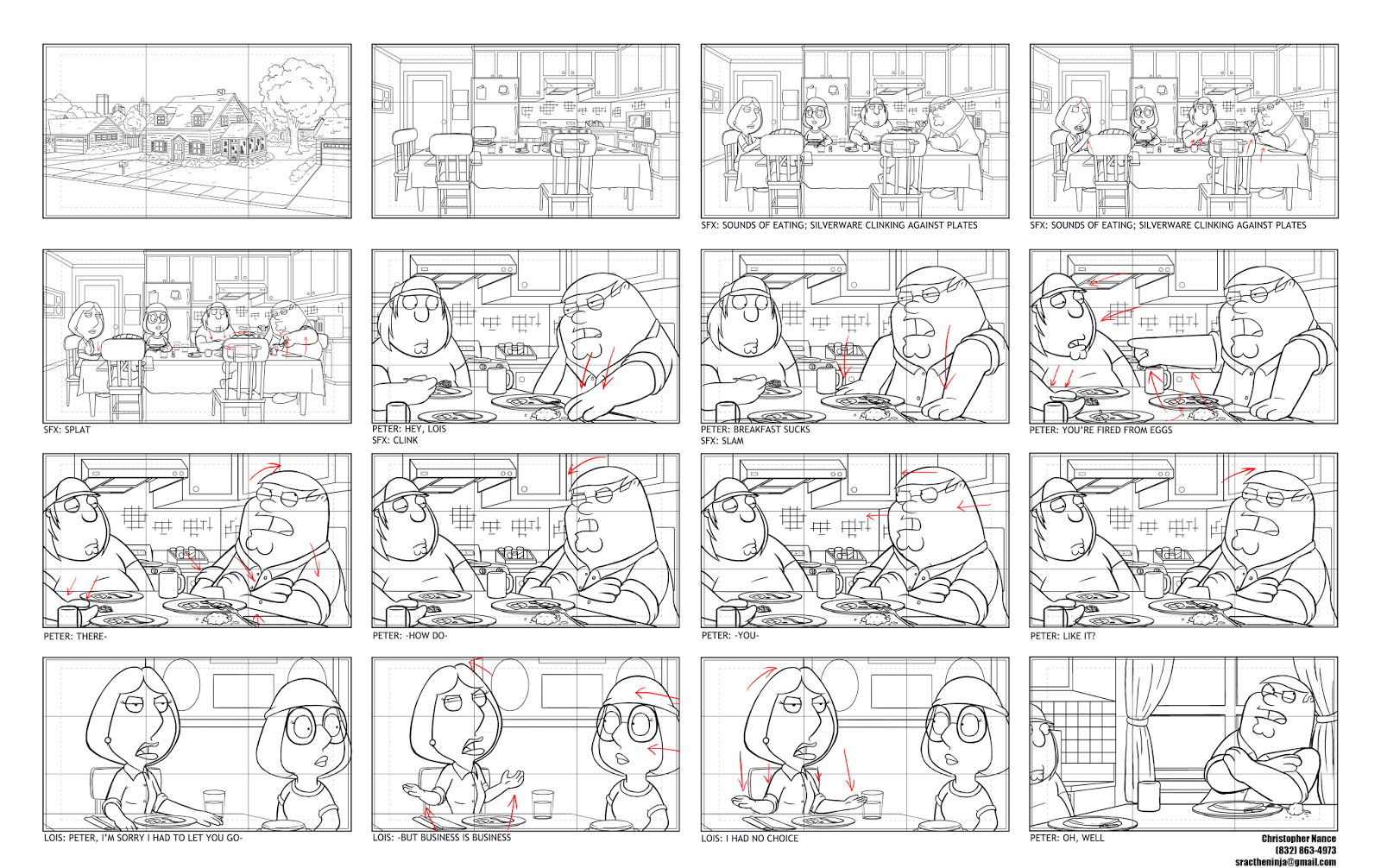 SFX: SOUNDS OF EATING; SILVERWARE CLINKING AGAINST PLATES

SFX: SOUNDS OF EATING; SILVERWARE CLINKING AGAINST PLATES

SFX: SPLAT

PETER: HEY, LOIS
SFX: CLINK

PETER: BREAKFAST SUCKS
SFX: SLAM

PETER: YOU'RE FIRED FROM EGGS

PETER: THERE-

PETER: -HOW DO-

PETER: -YOU-

PETER: LIKE IT?

LOIS: PETER, I'M SORRY I HAD TO LET YOU GO-

LOIS: -BUT BUSINESS IS BUSINESS

LOIS: I HAD NO CHOICE

PETER: OH, WELL

Christopher Nance
(832) 863-4973
sractheninja@gmail.com