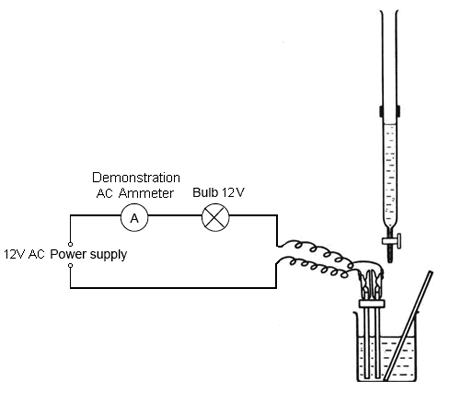 Demonstration AC Ammeter

Bulb 12V

A

12V AC Power supply