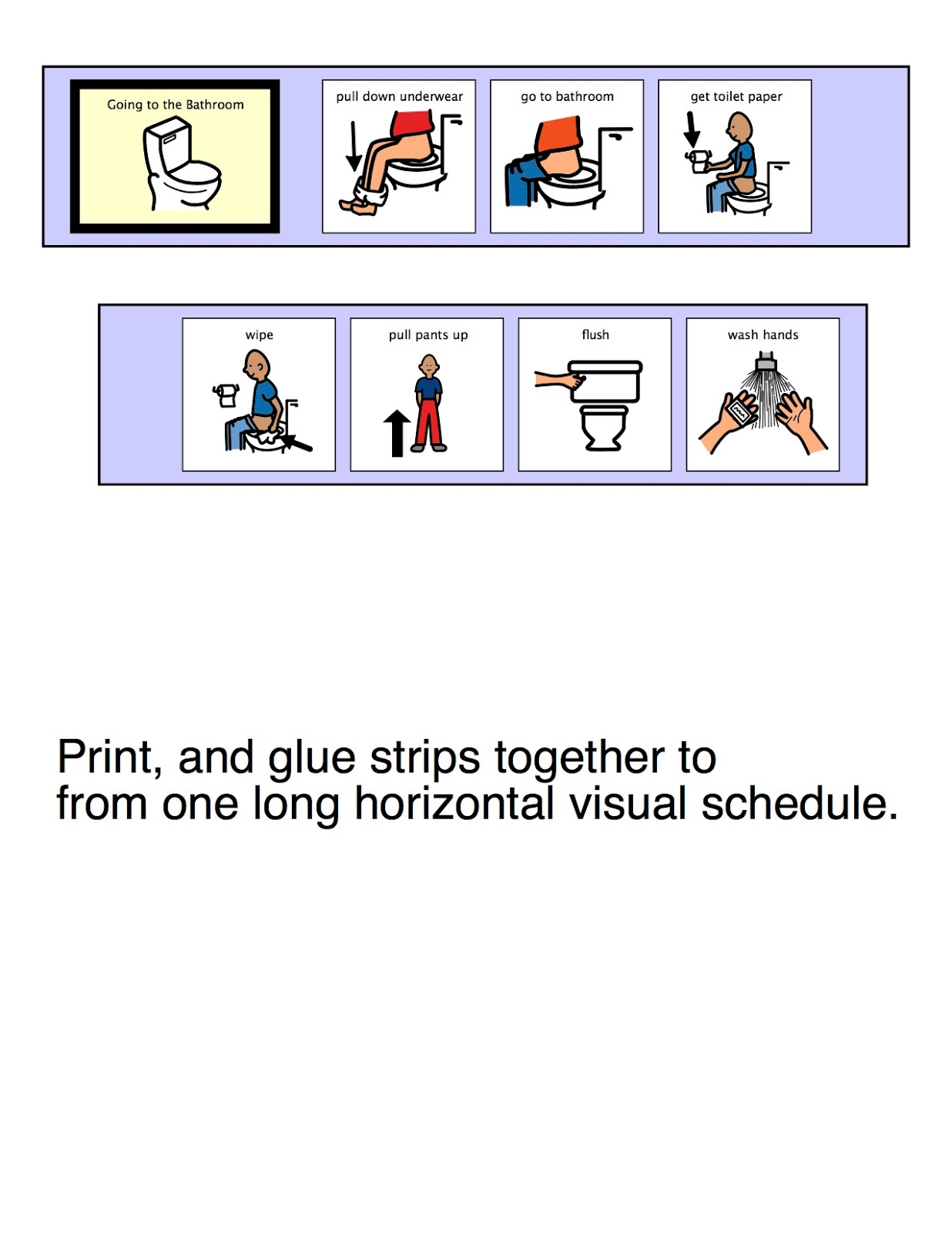 Going to the Bathroom

pull down underwear

go to bathroom

get toilet paper

wipe

pull pants up

flush

wash hands

Print, and glue strips together to from one long horizontal visual schedule.