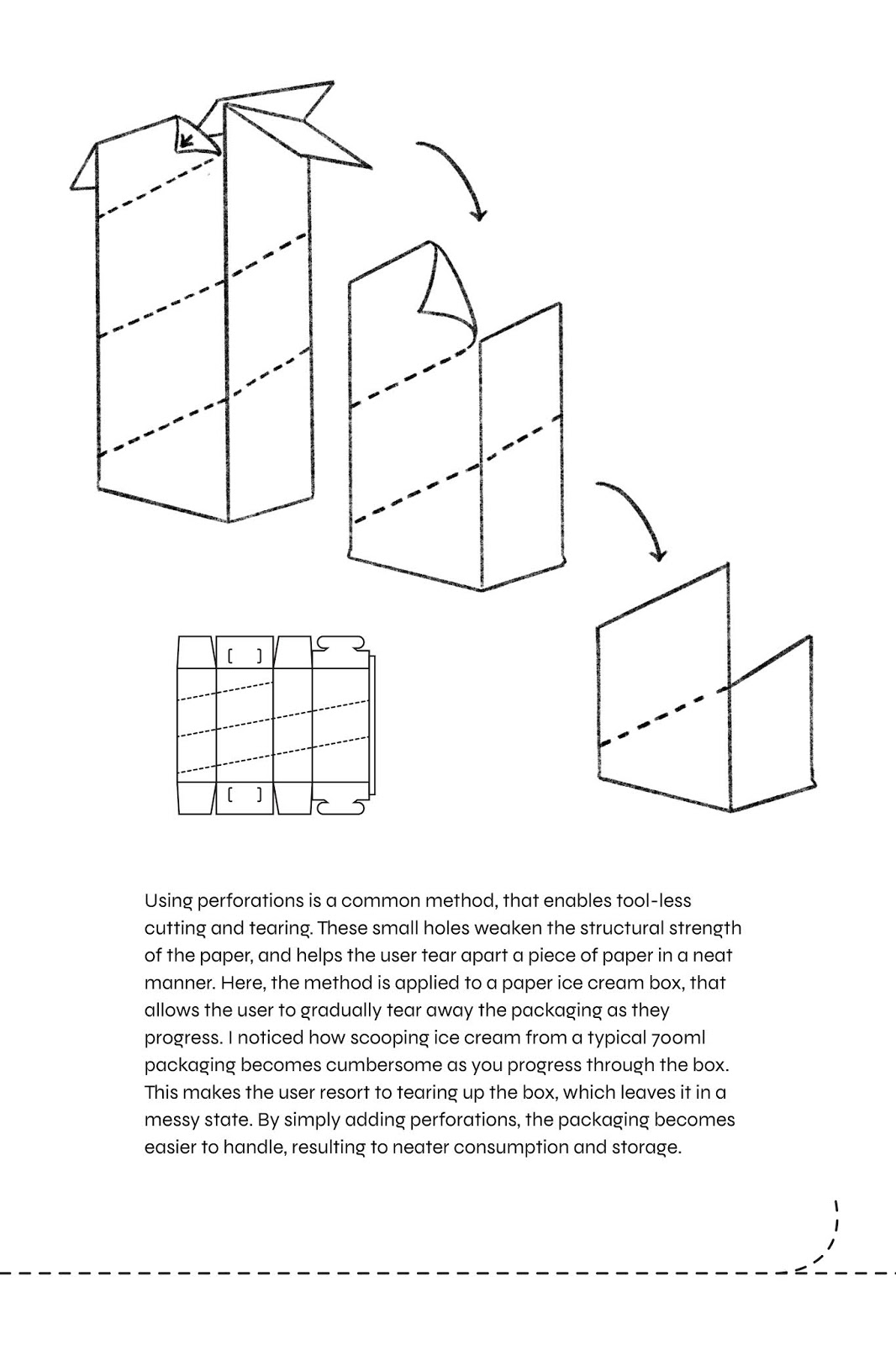 Using perforations is a common method, that enables tool-less cutting and tearing. These small holes weaken the structural strength of the paper, and helps the user tear apart a piece of paper in a neat manner. Here, the method is applied to a paper ice cream box, that allows the user to gradually tear away the packaging as they progress. I noticed how scooping ice cream from a typical 700ml packaging becomes cumbersome as you progress through the box. This makes the user resort to tearing up the box, which leaves it in a messy state. By simply adding perforations, the packaging becomes easier to handle, resulting to neater consumption and storage.