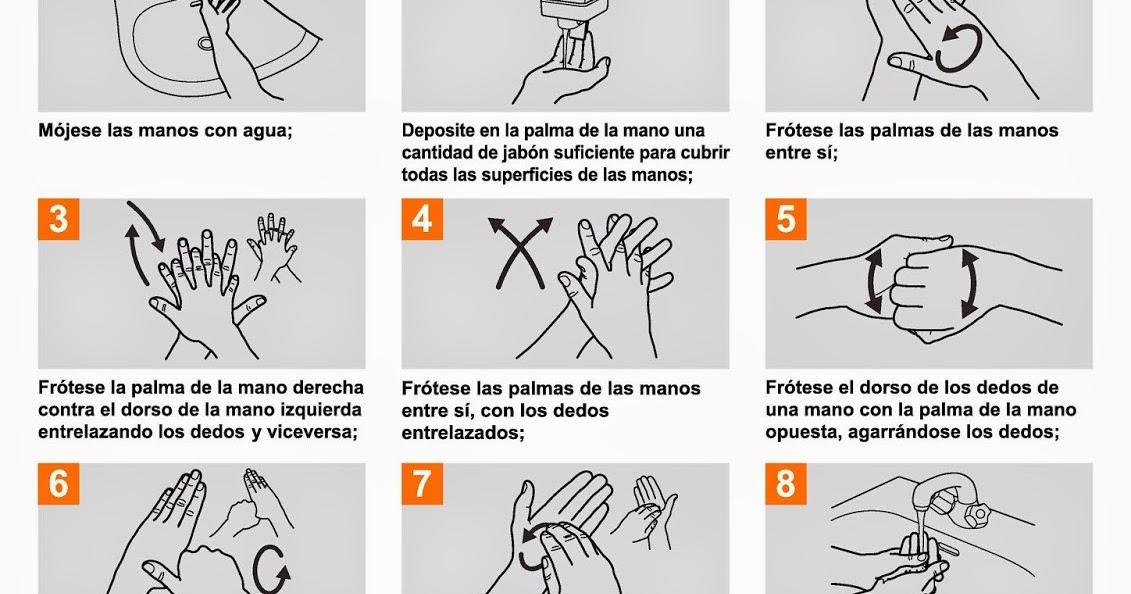 Mójese las manos con agua;

Deposite en la palma de la mano una cantidad de jabón suficiente para cubrir todas las superficies de las manos;

Frótese las palmas de las manos entre sí;

3

Frótese la palma de la mano derecha contra el dorso de la mano izquierda entrelazando los dedos y viceversa;

4

Frótese las palmas de las manos entre sí, con los dedos entrelazados;

5

Frótese el dorso de los dedos de una mano con la palma de la mano opuesta, agarrándose los dedos;

6

7

8