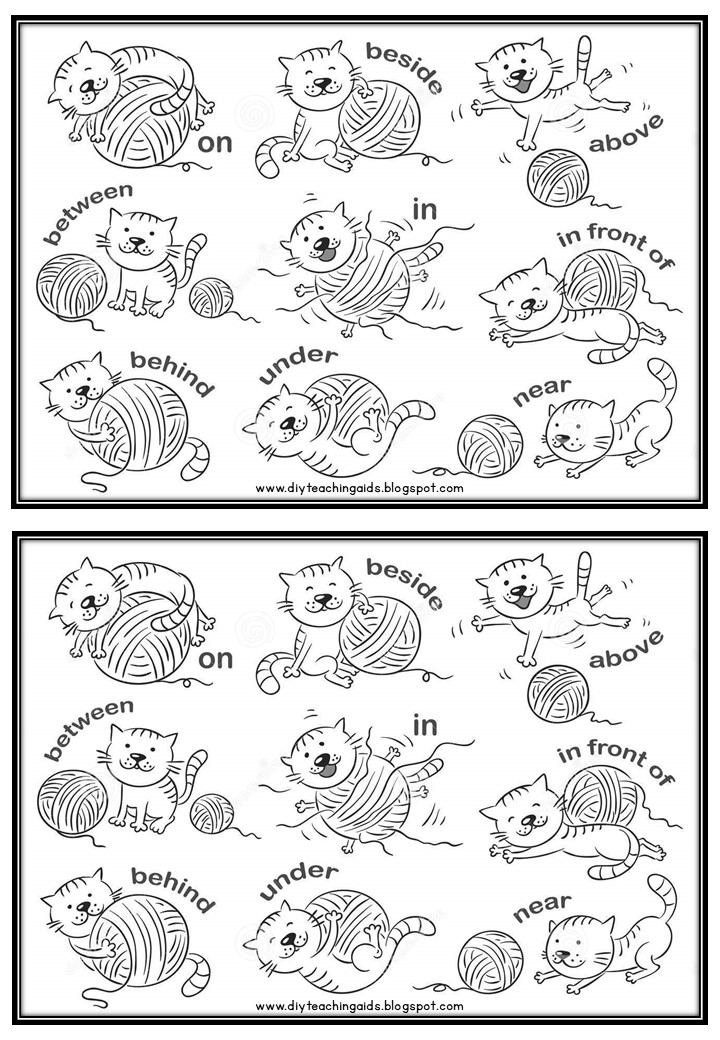 on

beside

above

between

in

in front of

behind

under

near

www.diyteachingaids.blogspot.com

on

beside

above

between

in

in front of

behind

under

near

www.diyteachingaids.blogspot.com