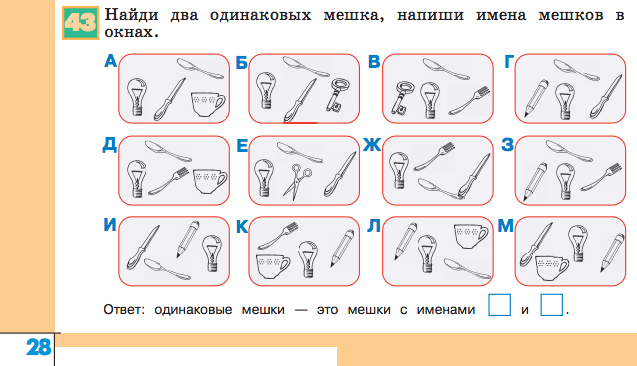 43 Найди два одинаковых мешка, напиши имена мешков в окнах.

А Б В Г

Д Е Ж З

И К Л М

Ответ: одинаковые мешки — это мешки с именами и .

28