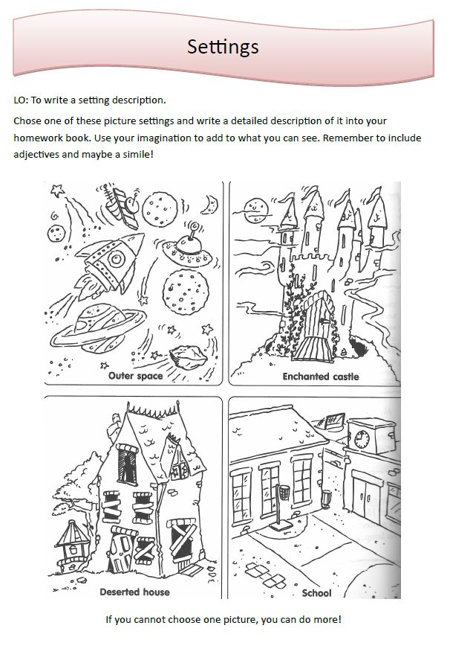 Settings

LO: To write a setting description.

Chose one of these picture settings and write a detailed description of it into your homework book. Use your imagination to add to what you can see. Remember to include adjectives and maybe a simile!

Outer space

Enchanted castle

Deserted house

School

If you cannot choose one picture, you can do more!