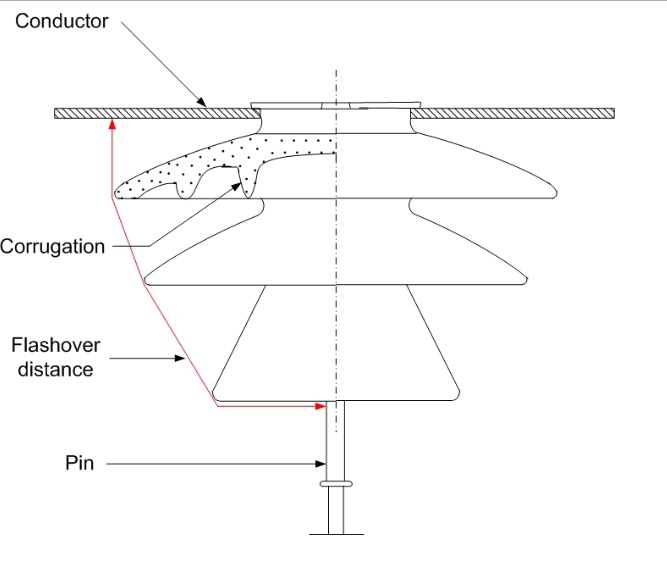 Conductor

Corrugation

Flashover distance

Pin