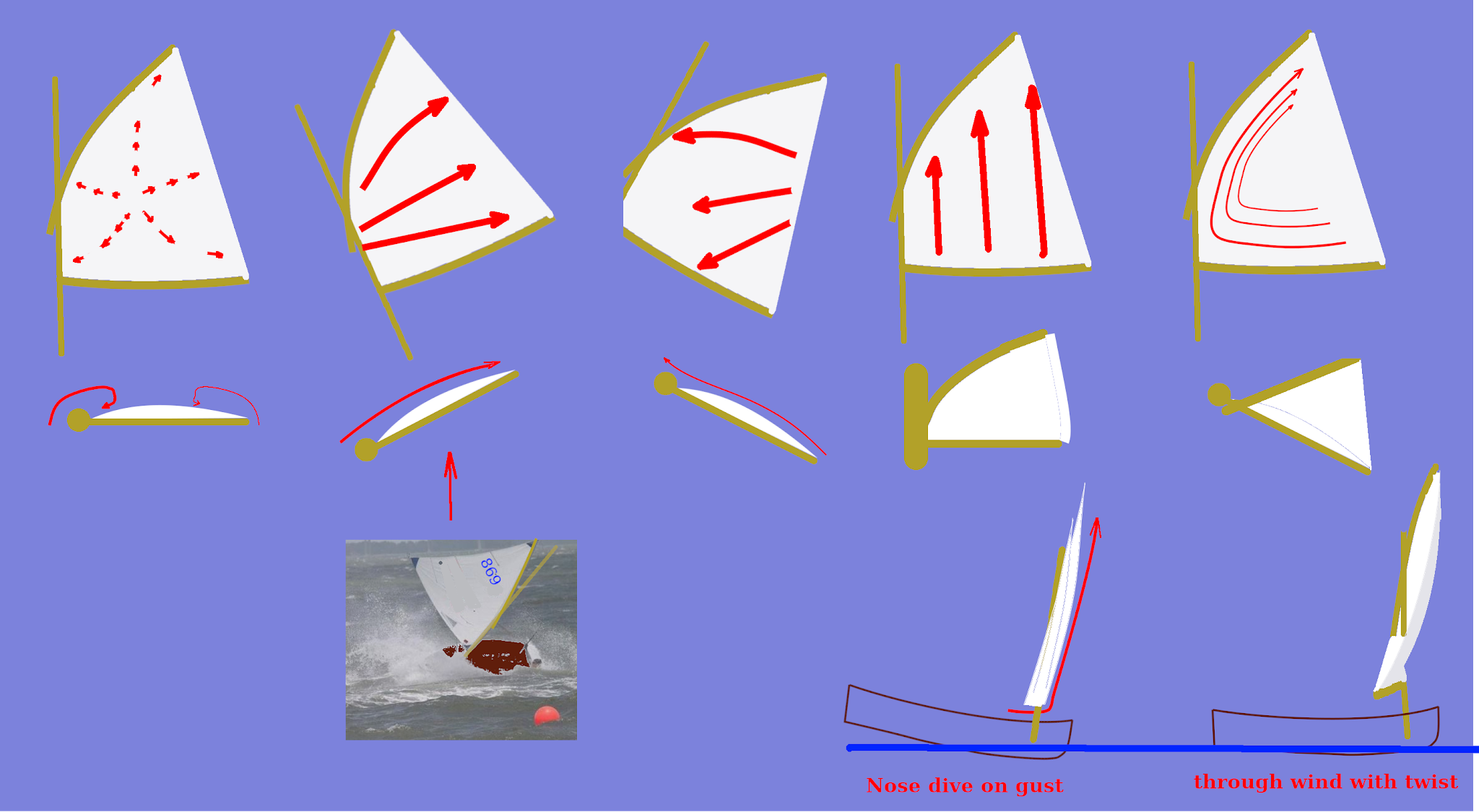 869

Nose dive on gust

through wind with twist