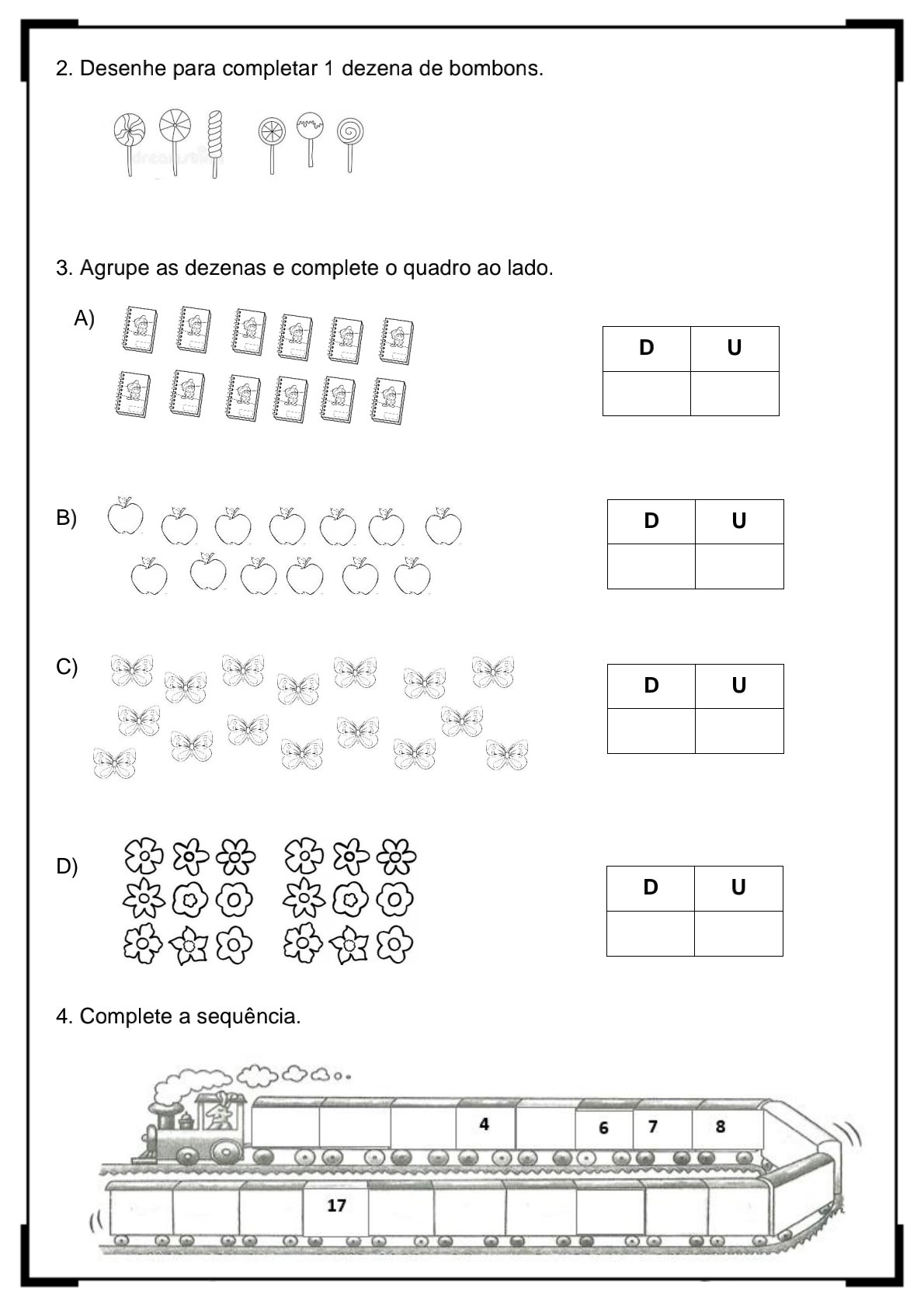 2. Desenhe para completar 1 dezena de bombons.

3. Agrupe as dezenas e complete o quadro ao lado.

A)

| D | U |
|---|---|
| | |

B)

| D | U |
|---|---|
| | |

C)

| D | U |
|---|---|
| | |

D)

| D | U |
|---|---|
| | |

4. Complete a sequência.

4 6 7 8

17