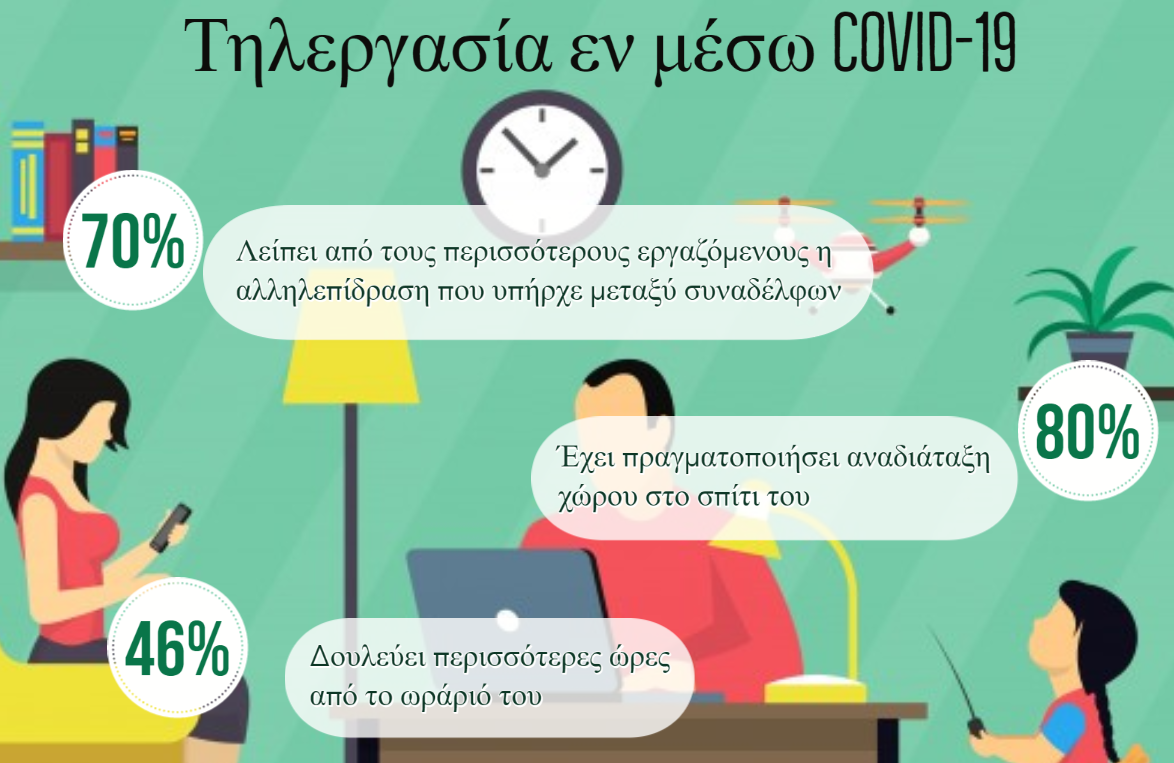 Τηλεργασία εν μέσω COVID-19

70%

Λείπει από τους περισσότερους εργαζόμενους η αλληλεπίδραση που υπήρχε μεταξύ συναδέλφων

80%

Έχει πραγματοποιήσει αναδιάταξη χώρου στο σπίτι του

46%

Δουλεύει περισσότερες ώρες από το ωράριό του