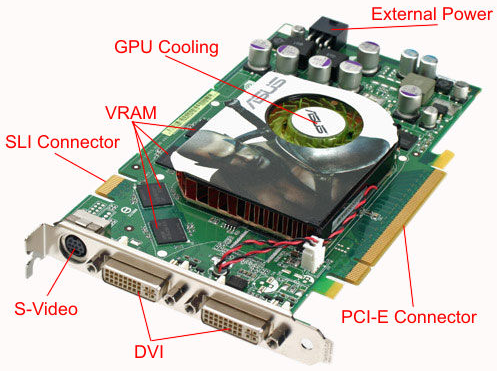 External Power

GPU Cooling

VRAM

SLI Connector

ASUS

ASUS

S-Video

DVI

PCI-E Connector