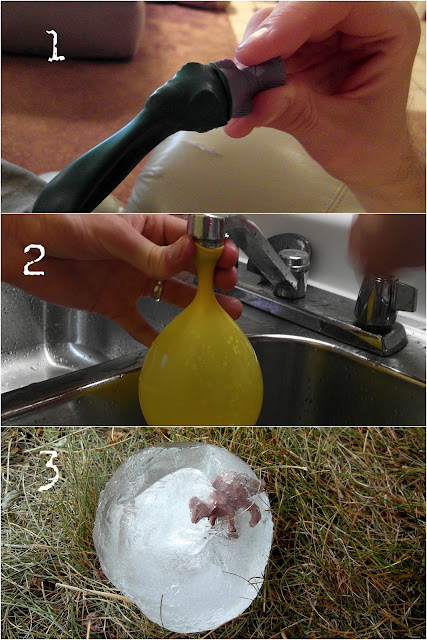 1

2

3