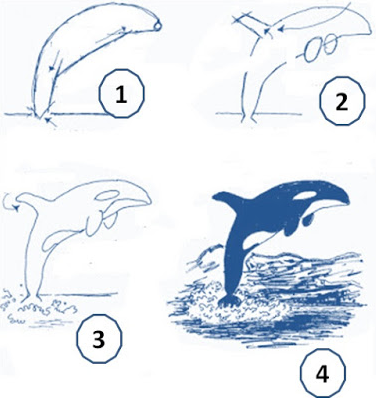 1

2

3

4