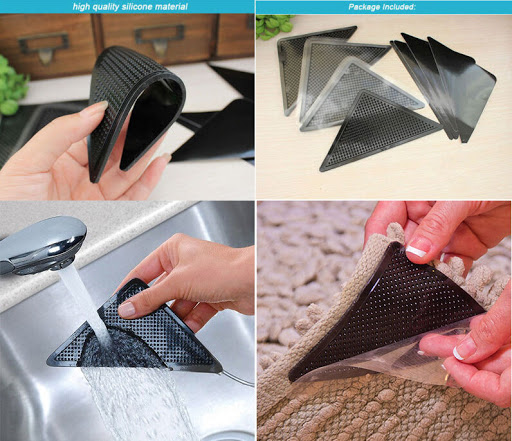 high quality silicone material

Package included: