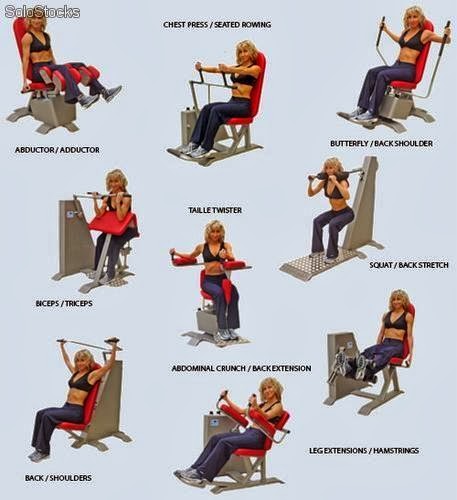 SoloStocks

CHEST PRESS / SEATED ROWING

ABDUCTOR / ADDUCTOR

BUTTERFLY / BACK SHOULDER

TAILLE TWISTER

SQUAT / BACK STRETCH

BICEPS / TRICEPS

ABDOMINAL CRUNCH / BACK EXTENSION

LEG EXTENSIONS / HAMSTRINGS

BACK / SHOULDERS