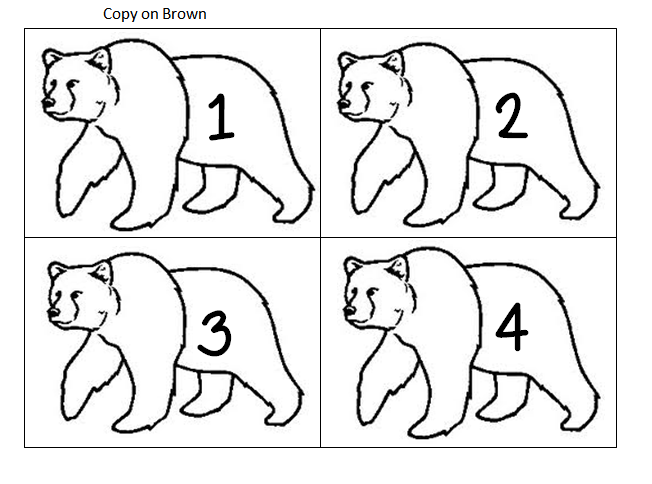 Copy on Brown

1

2

3

4