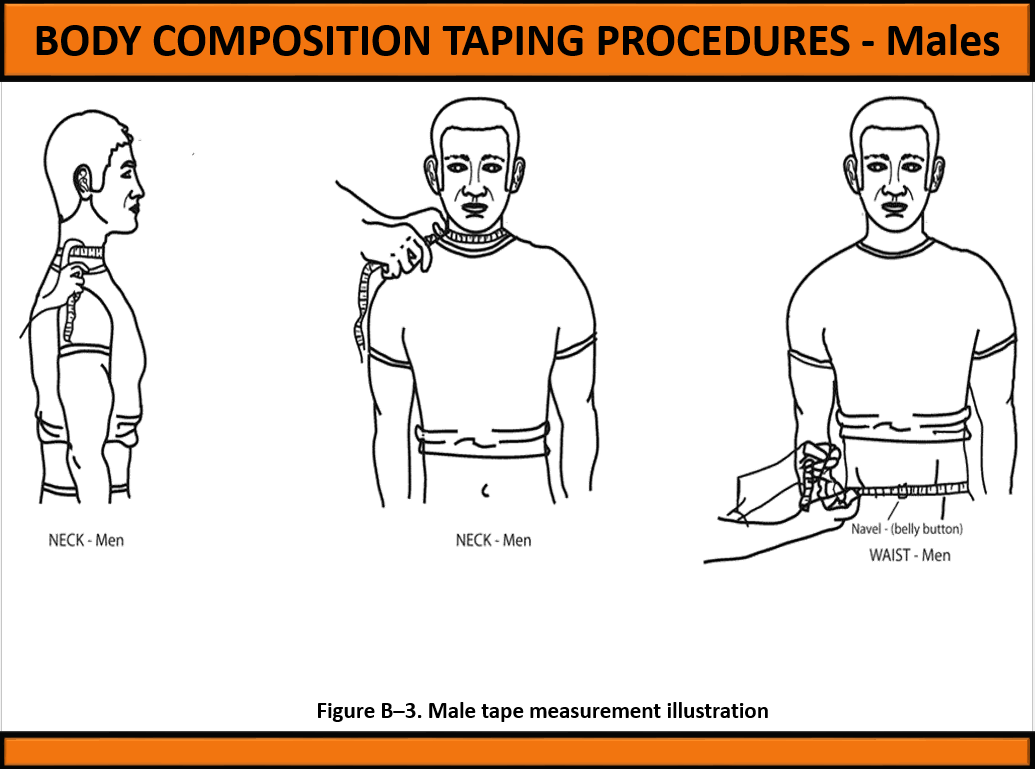 BODY COMPOSITION TAPING PROCEDURES - Males

NECK - Men

NECK - Men

Navel - (belly button)

WAIST - Men

Figure B–3. Male tape measurement illustration