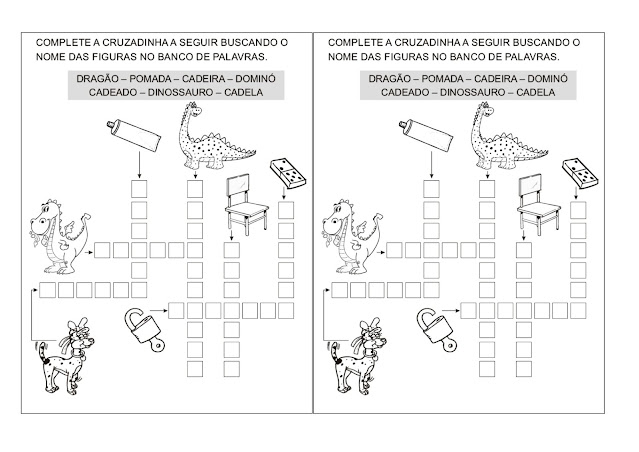 COMPLETE A CRUZADINHA A SEGUIR BUSCANDO O NOME DAS FIGURAS NO BANCO DE PALAVRAS.

DRAGÃO – POMADA – CADEIRA – DOMINÓ
CADEADO – DINOSSAURO – CADELA

COMPLETE A CRUZADINHA A SEGUIR BUSCANDO O NOME DAS FIGURAS NO BANCO DE PALAVRAS.

DRAGÃO – POMADA – CADEIRA – DOMINÓ
CADEADO – DINOSSAURO – CADELA