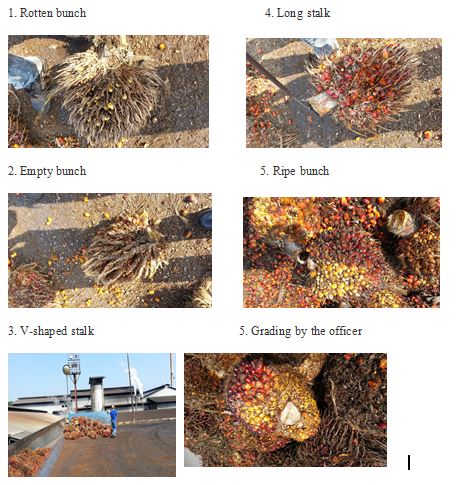 1. Rotten bunch

4. Long stalk

2. Empty bunch

5. Ripe bunch

3. V-shaped stalk

5. Grading by the officer