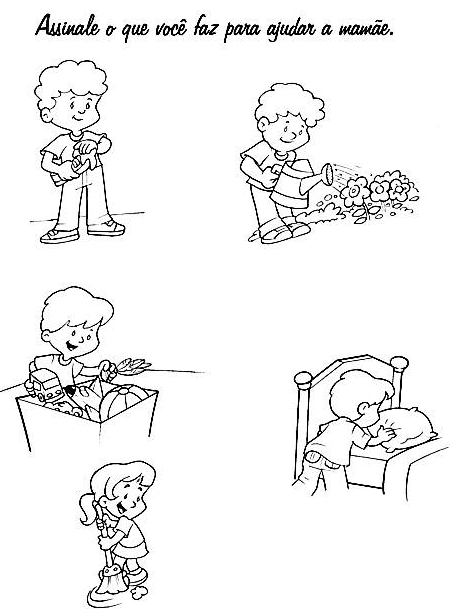 Assinale o que você faz para ajudar a mamãe.