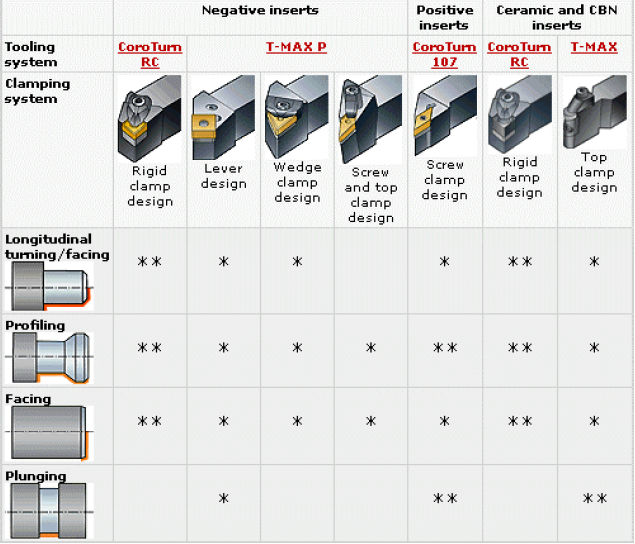 |  | Negative inserts | | | | Positive inserts | Ceramic and CBN inserts | |
|---|---|---|---|---|---|---|---|
| Tooling system | CoroTurn RC | T-MAX P | | | CoroTurn 107 | CoroTurn RC | T-MAX |
| Clamping system | Rigid clamp design | Lever design | Wedge clamp design | Screw and top clamp design | Screw clamp design | Rigid clamp design | Top clamp design |
| Longitudinal turning/facing | ** | * | * |  | * | ** | * |
| Profiling | ** | * | * | * | ** | ** | * |
| Facing | ** | * | * | * | * | ** | * |
| Plunging |  | * |  |  | ** |  | ** |