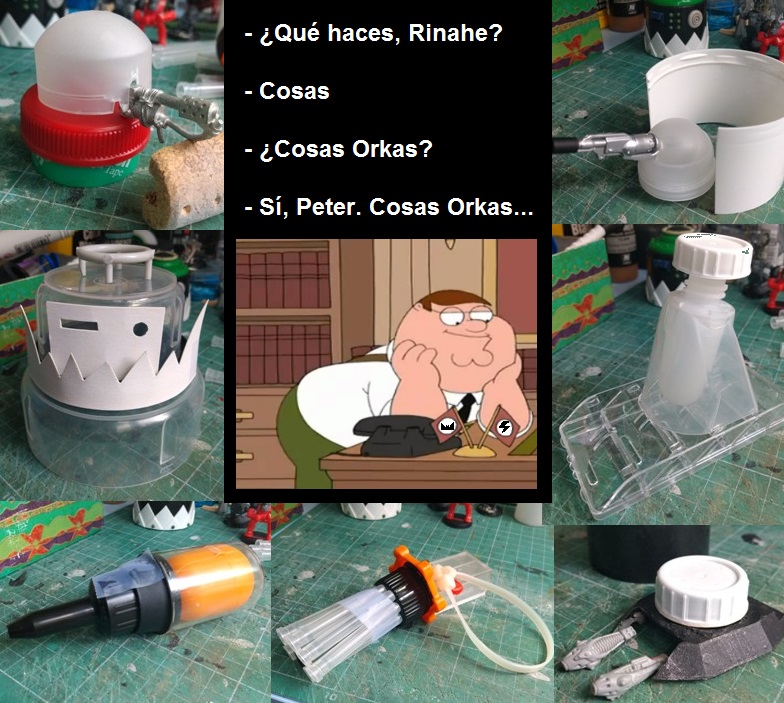 - ¿Qué haces, Rinahe?

- Cosas

- ¿Cosas Orkas?

- Sí, Peter. Cosas Orkas...