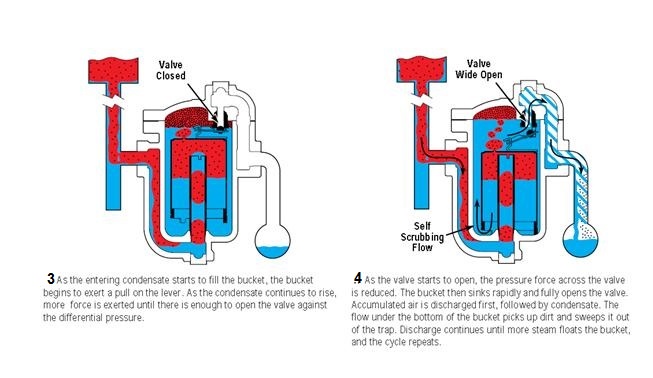 Valve Closed

3 As the entering condensate starts to fill the bucket, the bucket begins to exert a pull on the lever. As the condensate continues to rise, more force is exerted until there is enough to open the valve against the differential pressure.

Valve Wide Open

Self Scrubbing Flow

4 As the valve starts to open, the pressure force across the valve is reduced. The bucket then sinks rapidly and fully opens the valve. Accumulated air is discharged first, followed by condensate. The flow under the bottom of the bucket picks up dirt and sweeps it out of the trap. Discharge continues until more steam floats the bucket, and the cycle repeats.