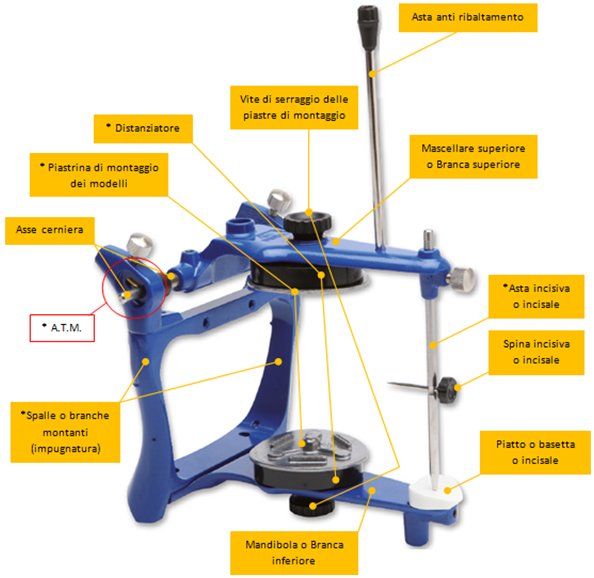 Asta anti ribaltamento

Vite di serraggio delle piastre di montaggio

* Distanziatore

Mascellare superiore o Branca superiore

* Piastrina di montaggio dei modelli

Asse cerniera

* A.T.M.

*Asta incisiva o incisale

Spina incisiva o incisale

*Spalle o branche montanti (impugnatura)

Piatto o basetta o incisale

Mandibola o Branca inferiore