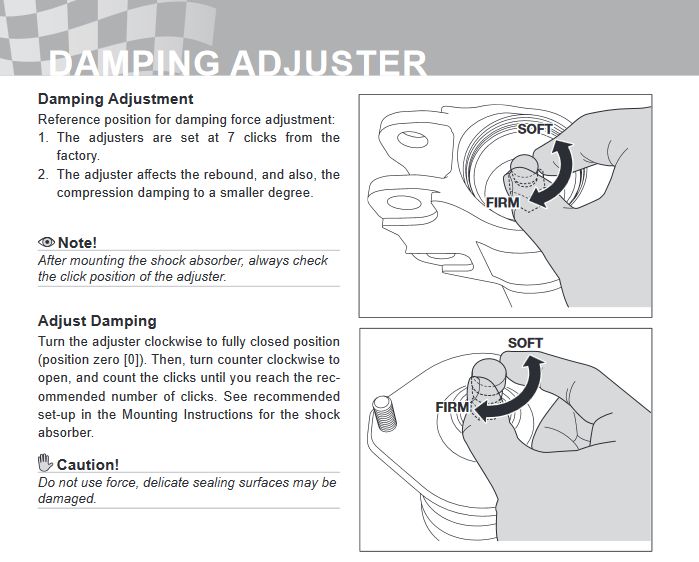 DAMPING ADJUSTER

Damping Adjustment

Reference position for damping force adjustment:

1. The adjusters are set at 7 clicks from the factory.
2. The adjuster affects the rebound, and also, the compression damping to a smaller degree.

Note!

After mounting the shock absorber, always check the click position of the adjuster.

Adjust Damping

Turn the adjuster clockwise to fully closed position (position zero [0]). Then, turn counter clockwise to open, and count the clicks until you reach the recommended number of clicks. See recommended set-up in the Mounting Instructions for the shock absorber.

Caution!

Do not use force, delicate sealing surfaces may be damaged.

SOFT

FIRM

SOFT

FIRM