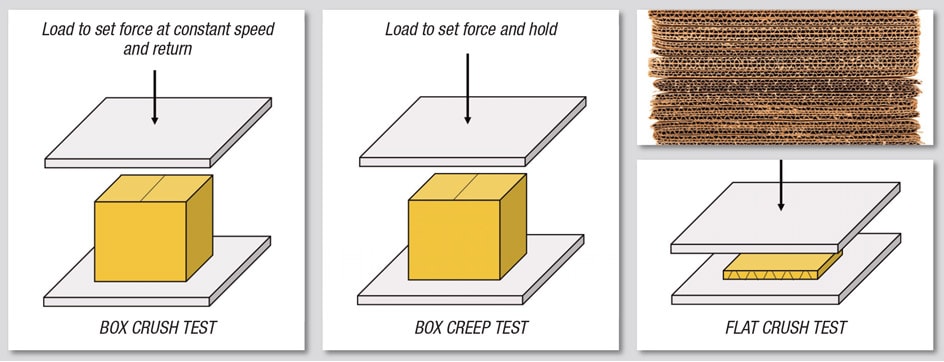 Load to set force at constant speed and return

BOX CRUSH TEST

Load to set force and hold

BOX CREEP TEST

FLAT CRUSH TEST