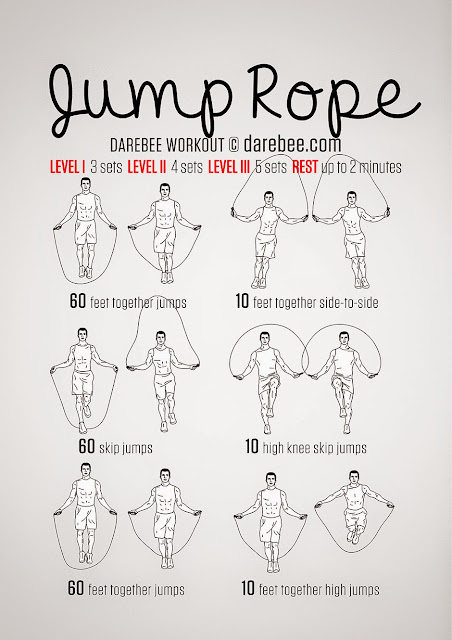 Jump Rope

DAREBEE WORKOUT © darebee.com

LEVEL I 3 sets LEVEL II 4 sets LEVEL III 5 sets REST up to 2 minutes

60 feet together jumps

10 feet together side-to-side

60 skip jumps

10 high knee skip jumps

60 feet together jumps

10 feet together high jumps