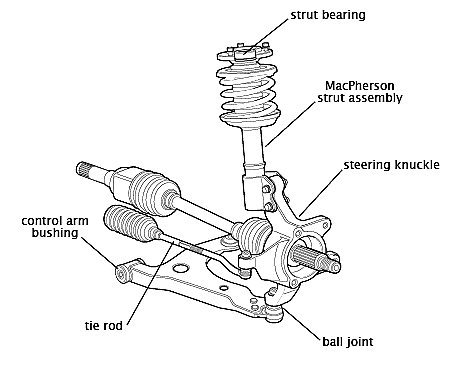 strut bearing

MacPherson strut assembly

steering knuckle

control arm bushing

tie rod

ball joint