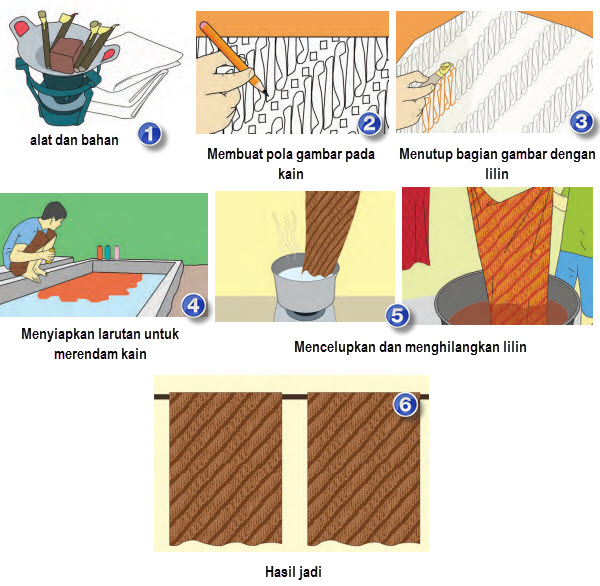 1
alat dan bahan

2
Membuat pola gambar pada kain

3
Menutup bagian gambar dengan lilin

4
Menyiapkan larutan untuk merendam kain

5
Mencelupkan dan menghilangkan lilin

6
Hasil jadi