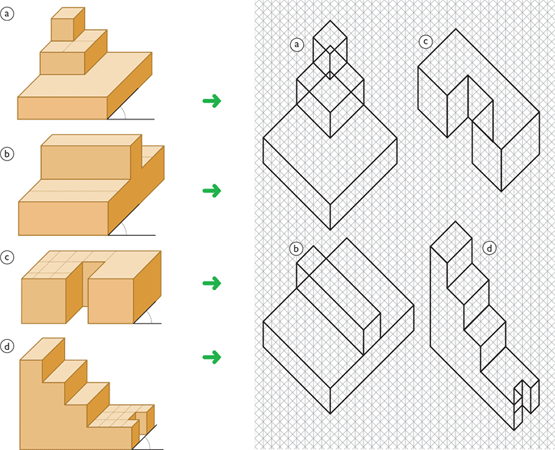 a
b
c
d
a
c
b
d