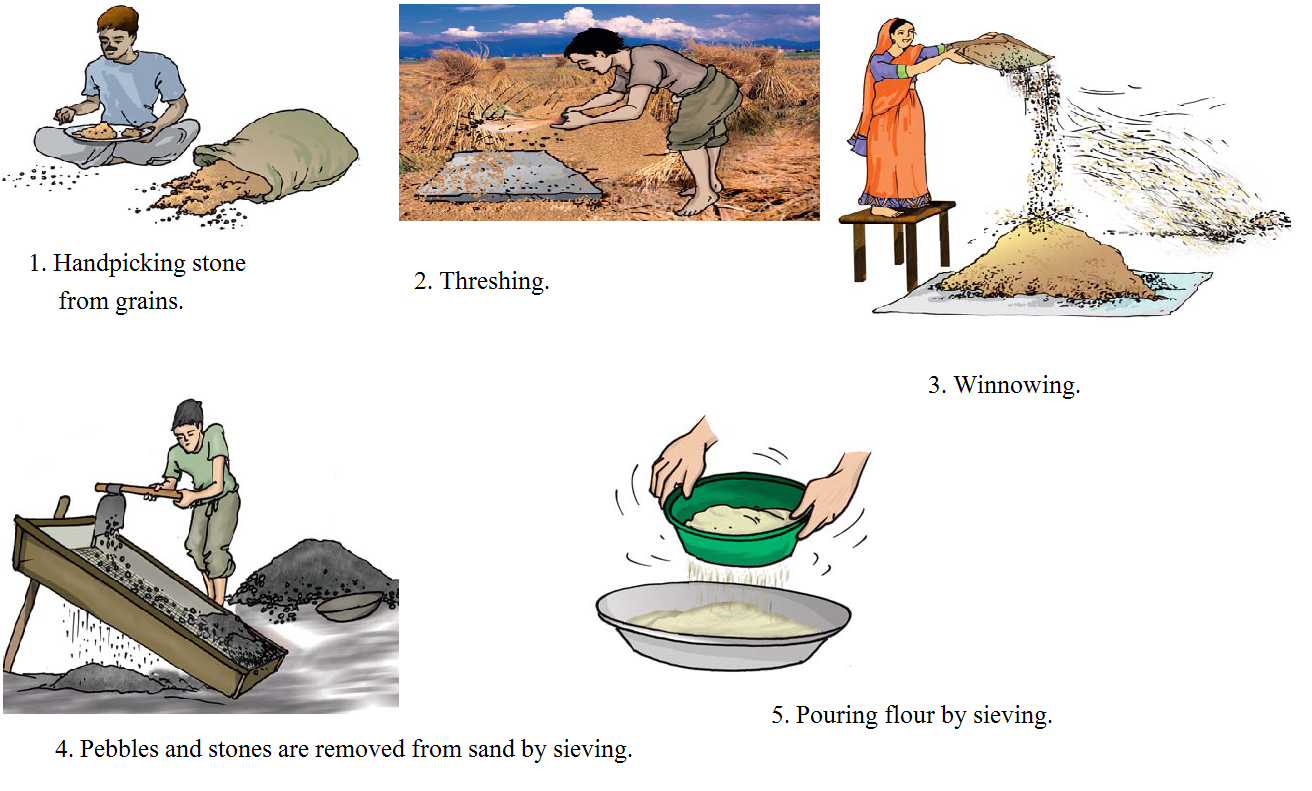 1. Handpicking stone from grains.

2. Threshing.

3. Winnowing.

4. Pebbles and stones are removed from sand by sieving.

5. Pouring flour by sieving.