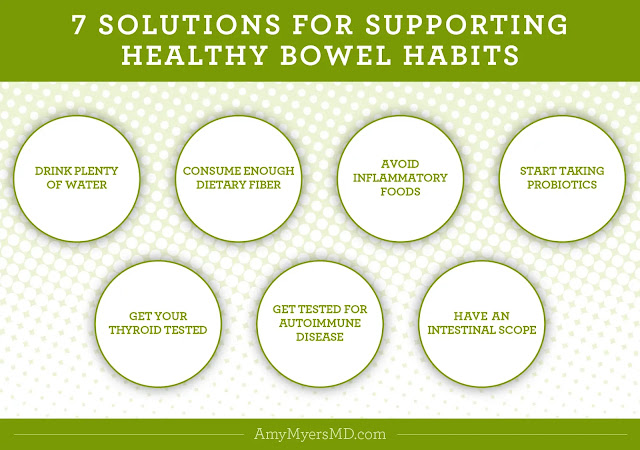 7 SOLUTIONS FOR SUPPORTING HEALTHY BOWEL HABITS

DRINK PLENTY OF WATER

CONSUME ENOUGH DIETARY FIBER

AVOID INFLAMMATORY FOODS

START TAKING PROBIOTICS

GET YOUR THYROID TESTED

GET TESTED FOR AUTOIMMUNE DISEASE

HAVE AN INTESTINAL SCOPE

AmyMyersMD.com