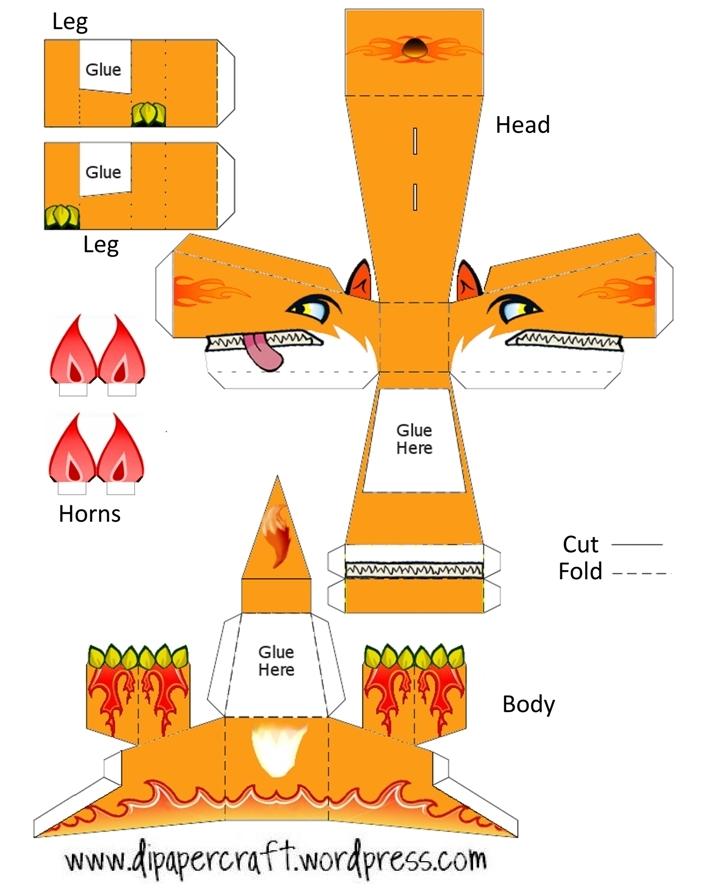 Leg

Glue

Glue

Leg

Head

Horns

Glue Here

Cut

Fold

Glue Here

Body

www.dipapercraft.wordpress.com