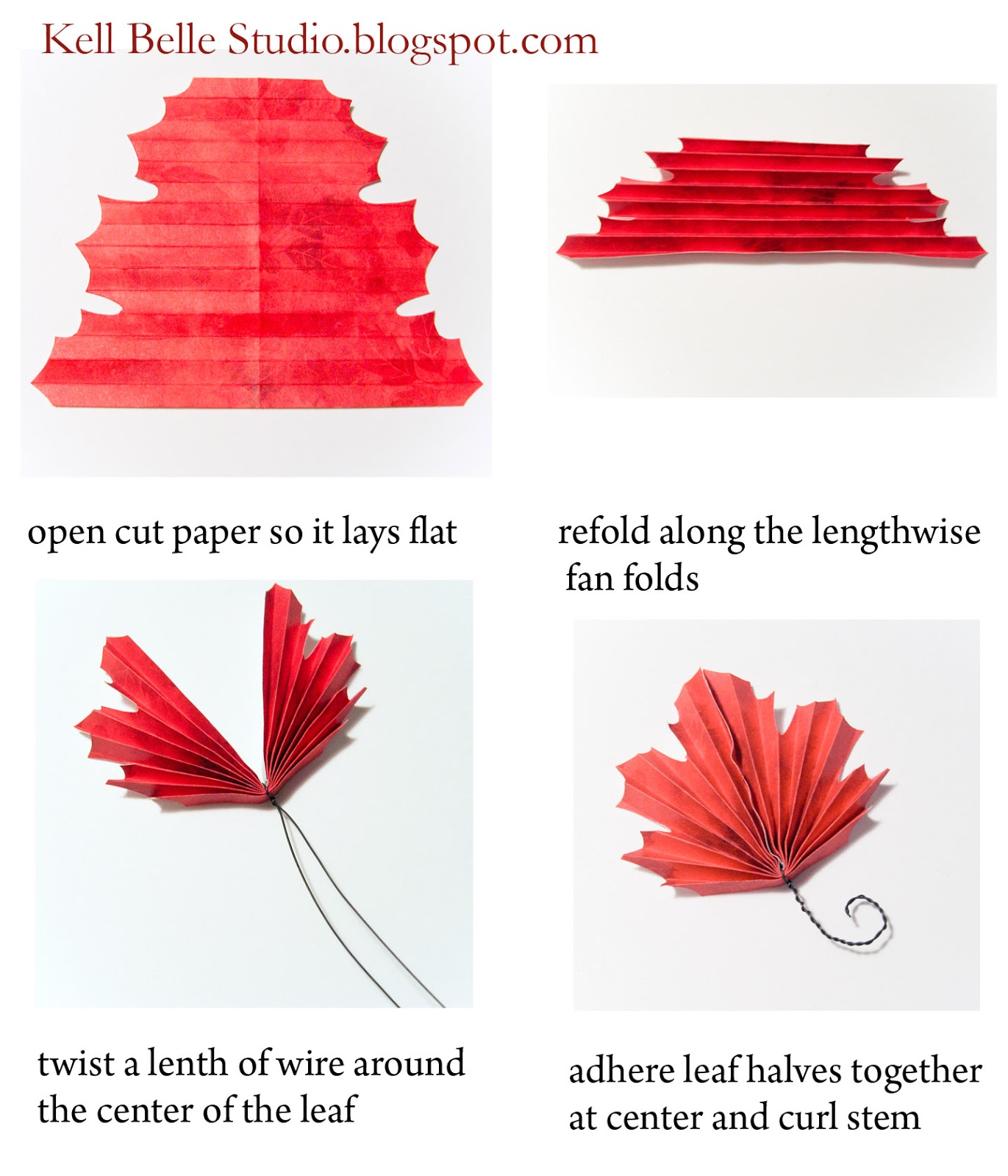 Kell Belle Studio.blogspot.com

open cut paper so it lays flat

refold along the lengthwise fan folds

twist a lenth of wire around the center of the leaf

adhere leaf halves together at center and curl stem