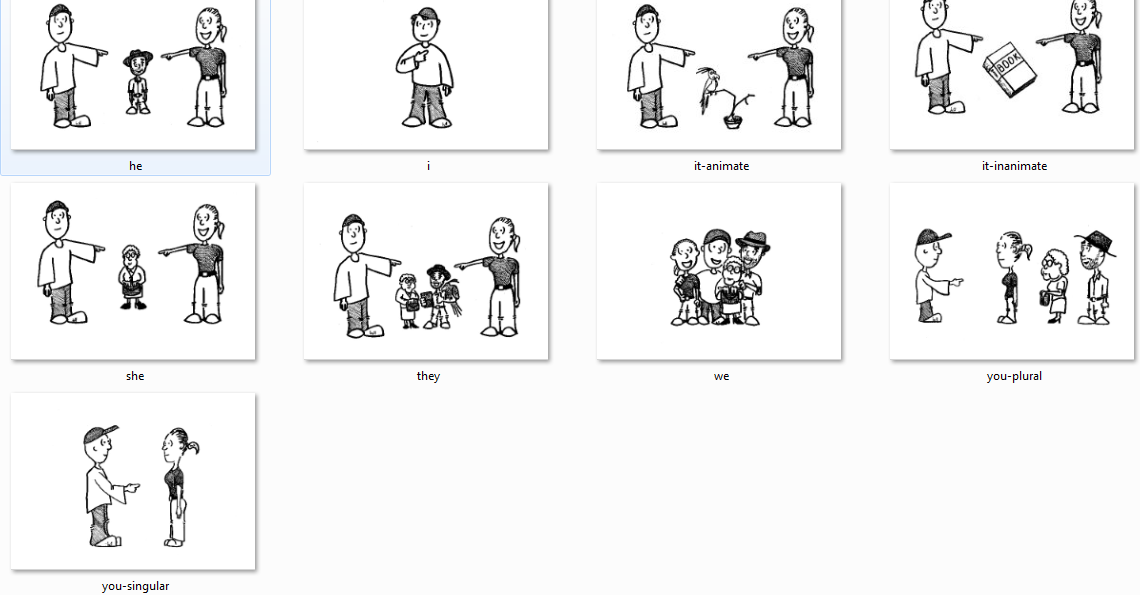 he

i

it-animate

BOOK

it-inanimate

she

they

we

you-plural

you-singular