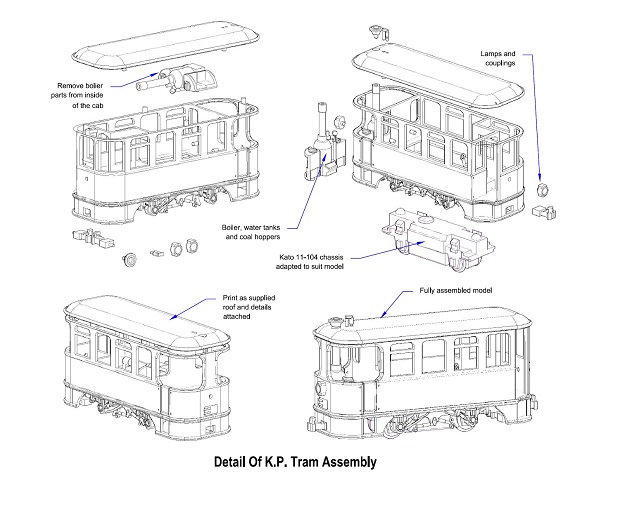 Remove boiler parts from inside of the cab

Lamps and couplings

Boiler, water tanks and coal hoppers

Kato 11-104 chassis adapted to suit model

Print as supplied roof and details attached

Fully assembled model

Detail Of K.P. Tram Assembly