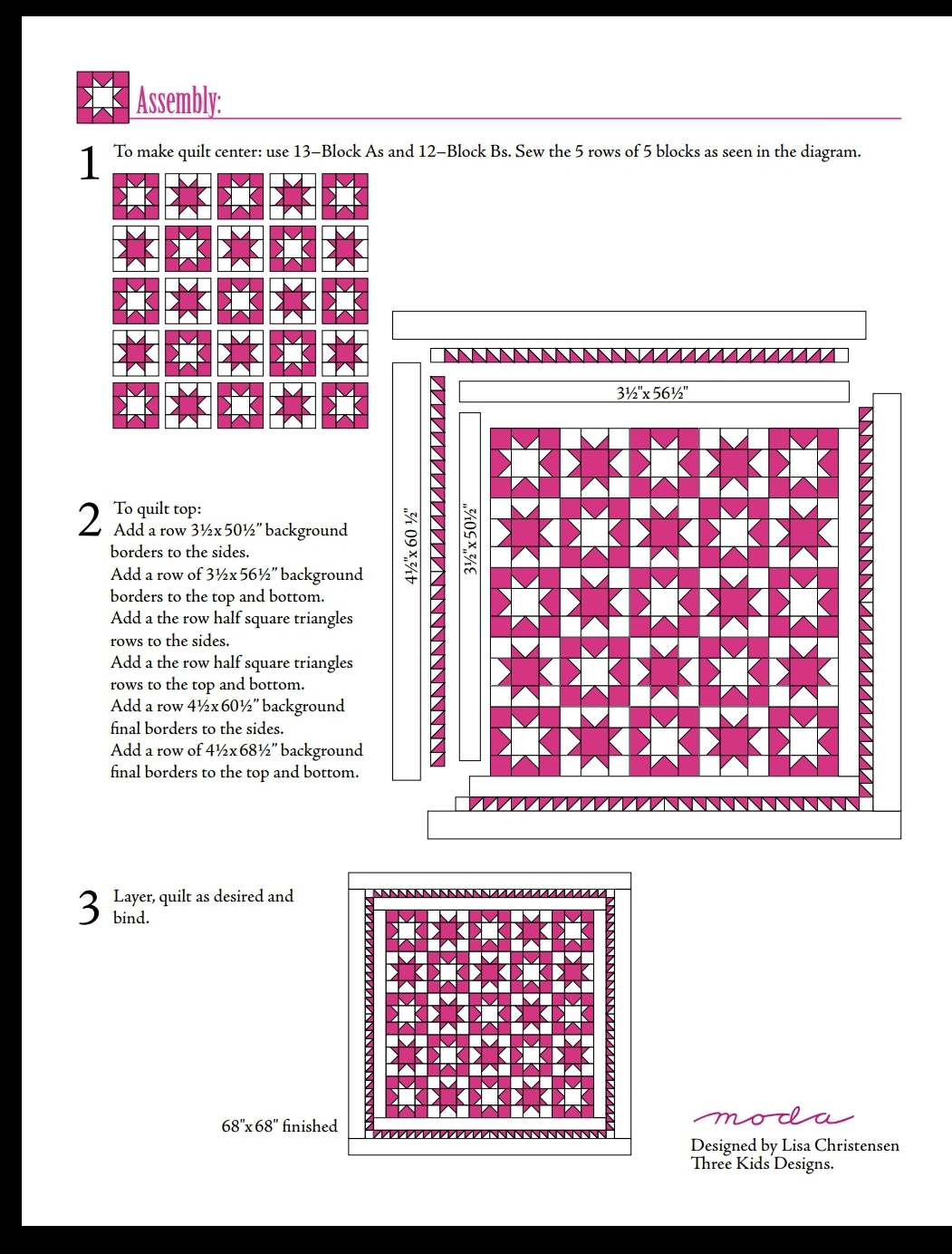 Assembly:

1 To make quilt center: use 13–Block As and 12–Block Bs. Sew the 5 rows of 5 blocks as seen in the diagram.

3½"x 56½"

4½"x 60 ½"

3½"x 50½"

2 To quilt top:
Add a row 3½x 50½" background borders to the sides.
Add a row of 3½x 56½" background borders to the top and bottom.
Add a the row half square triangles rows to the sides.
Add a the row half square triangles rows to the top and bottom.
Add a row 4½x 60½" background final borders to the sides.
Add a row of 4½x 68½" background final borders to the top and bottom.

3 Layer, quilt as desired and bind.

68"x 68" finished

moda

Designed by Lisa Christensen
Three Kids Designs.