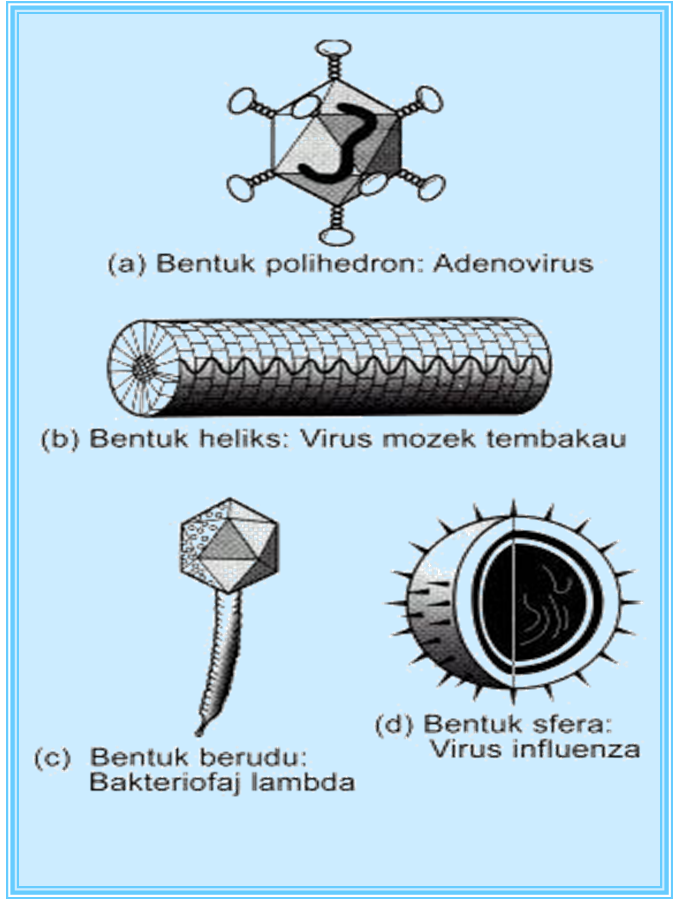 (a) Bentuk polihedron: Adenovirus

(b) Bentuk heliks: Virus mozek tembakau

(c) Bentuk berudu: Bakteriofaj lambda

(d) Bentuk sfera: Virus influenza