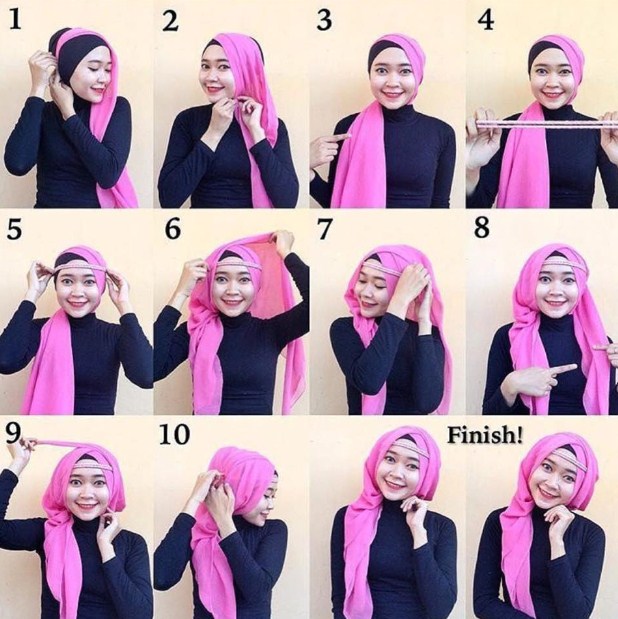 1

2

3

4

5

6

7

8

9

10

Finish!