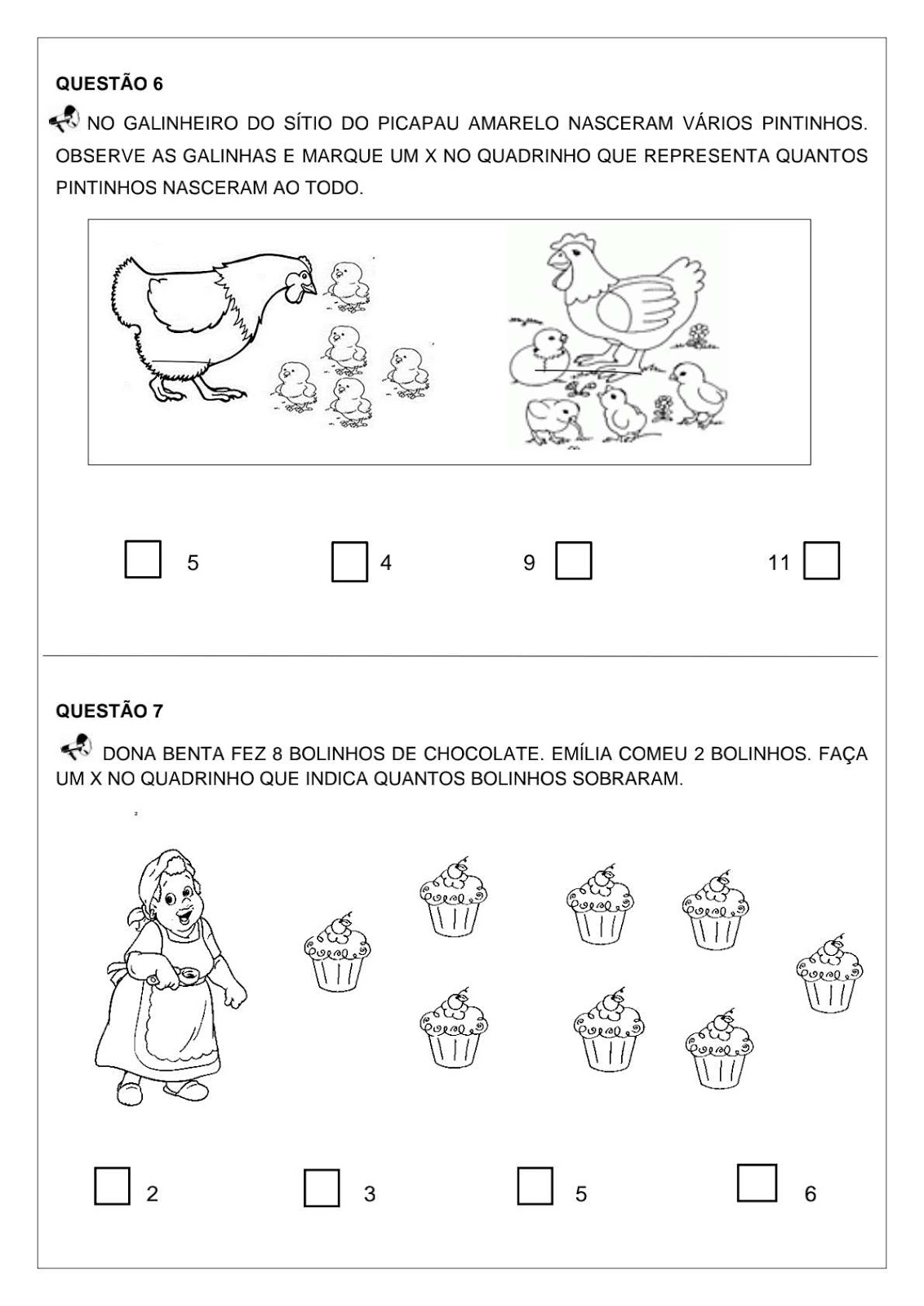 QUESTÃO 6

NO GALINHEIRO DO SÍTIO DO PICAPAU AMARELO NASCERAM VÁRIOS PINTINHOS. OBSERVE AS GALINHAS E MARQUE UM X NO QUADRINHO QUE REPRESENTA QUANTOS PINTINHOS NASCERAM AO TODO.

5   4   9   11

QUESTÃO 7

DONA BENTA FEZ 8 BOLINHOS DE CHOCOLATE. EMÍLIA COMEU 2 BOLINHOS. FAÇA UM X NO QUADRINHO QUE INDICA QUANTOS BOLINHOS SOBRARAM.

2   3   5   6