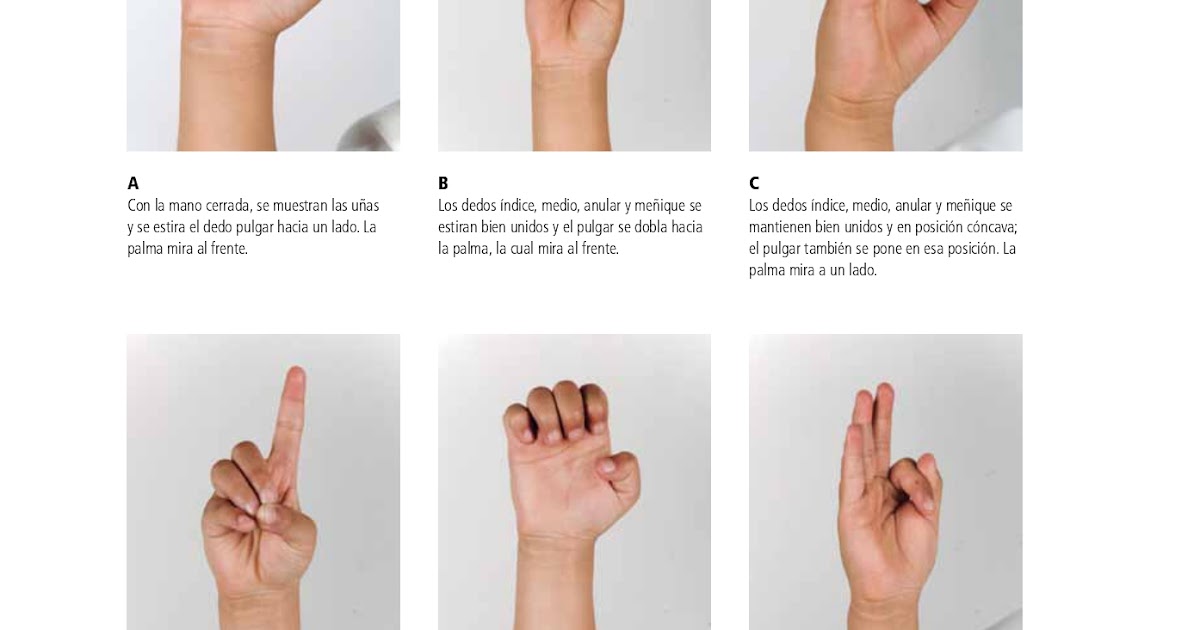 A
Con la mano cerrada, se muestran las uñas y se estira el dedo pulgar hacia un lado. La palma mira al frente.

B
Los dedos índice, medio, anular y meñique se estiran bien unidos y el pulgar se dobla hacia la palma, la cual mira al frente.

C
Los dedos índice, medio, anular y meñique se mantienen bien unidos y en posición cóncava; el pulgar también se pone en esa posición. La palma mira a un lado.