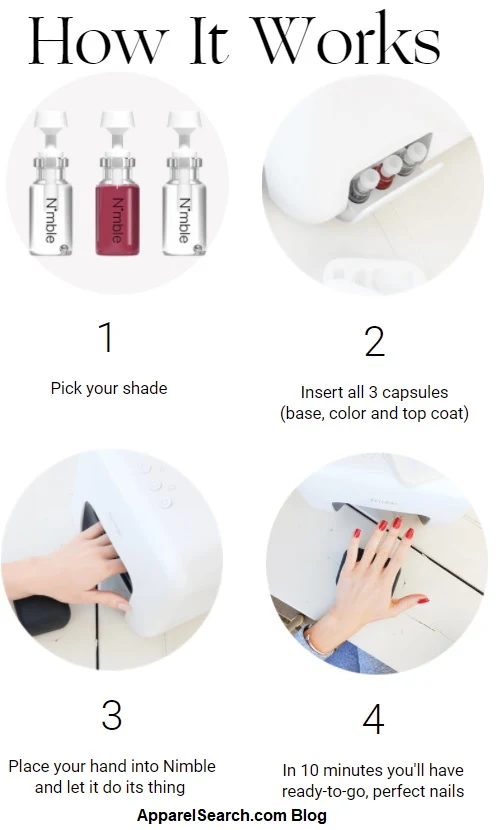 How It Works

N'mble

N'mble

N'mble

1

Pick your shade

2

Insert all 3 capsules (base, color and top coat)

3

Place your hand into Nimble and let it do its thing

4

In 10 minutes you'll have ready-to-go, perfect nails

ApparelSearch.com Blog