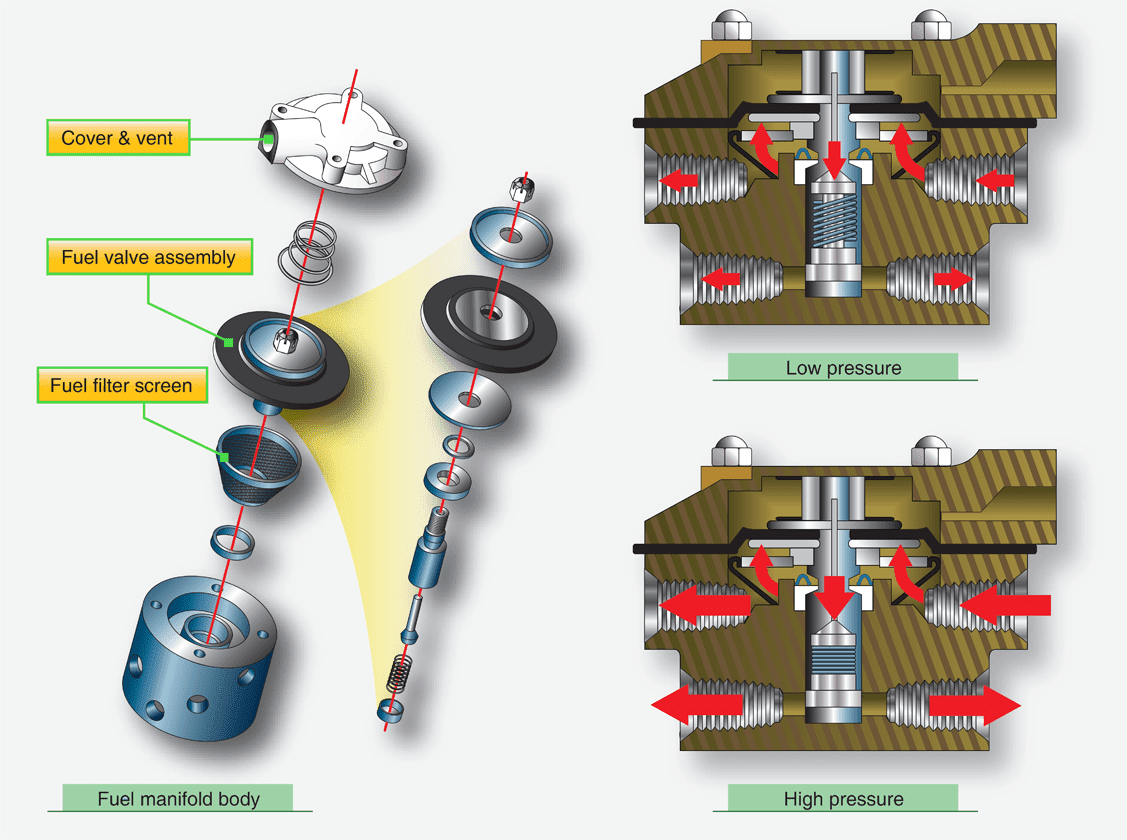 Cover & vent

Fuel valve assembly

Fuel filter screen

Fuel manifold body

Low pressure

High pressure