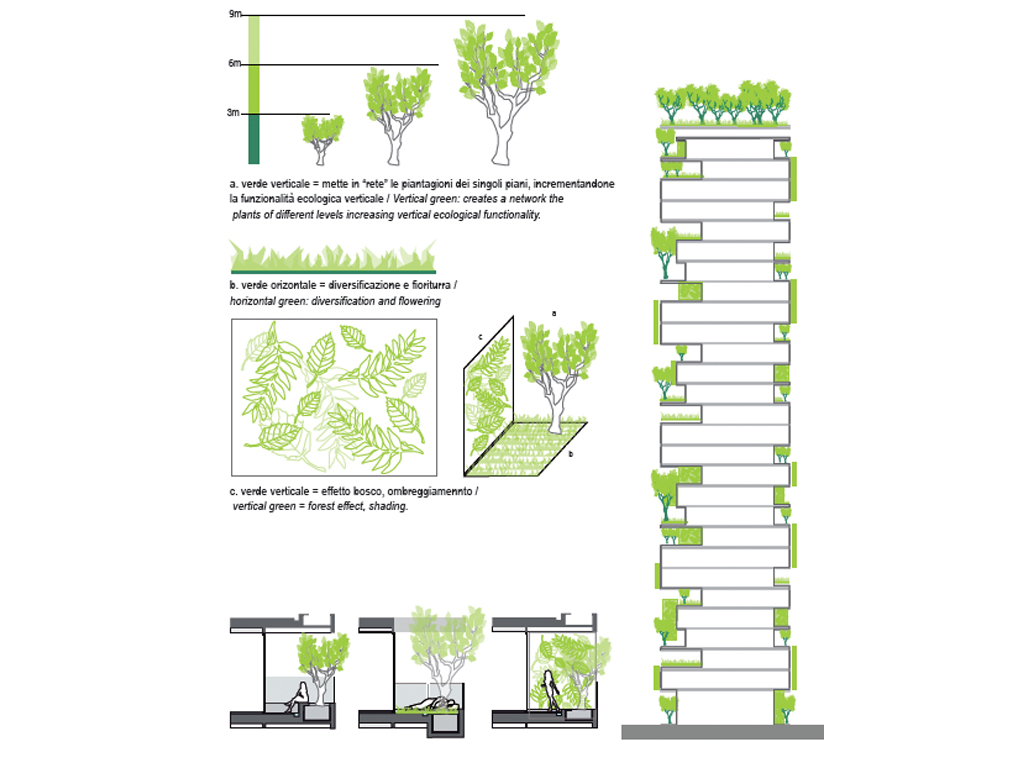 9m

6m

3m

a. verde verticale = mette in "rete" le piantagioni dei singoli piani, incrementandone la funzionalità ecologica verticale / Vertical green: creates a network the plants of different levels increasing vertical ecological functionality.

b. verde orizontale = diversificazione e fioriturra / horizontal green: diversification and flowering

c

a

b

c. verde verticale = effetto bosco, ombreggiamennto / vertical green = forest effect, shading.