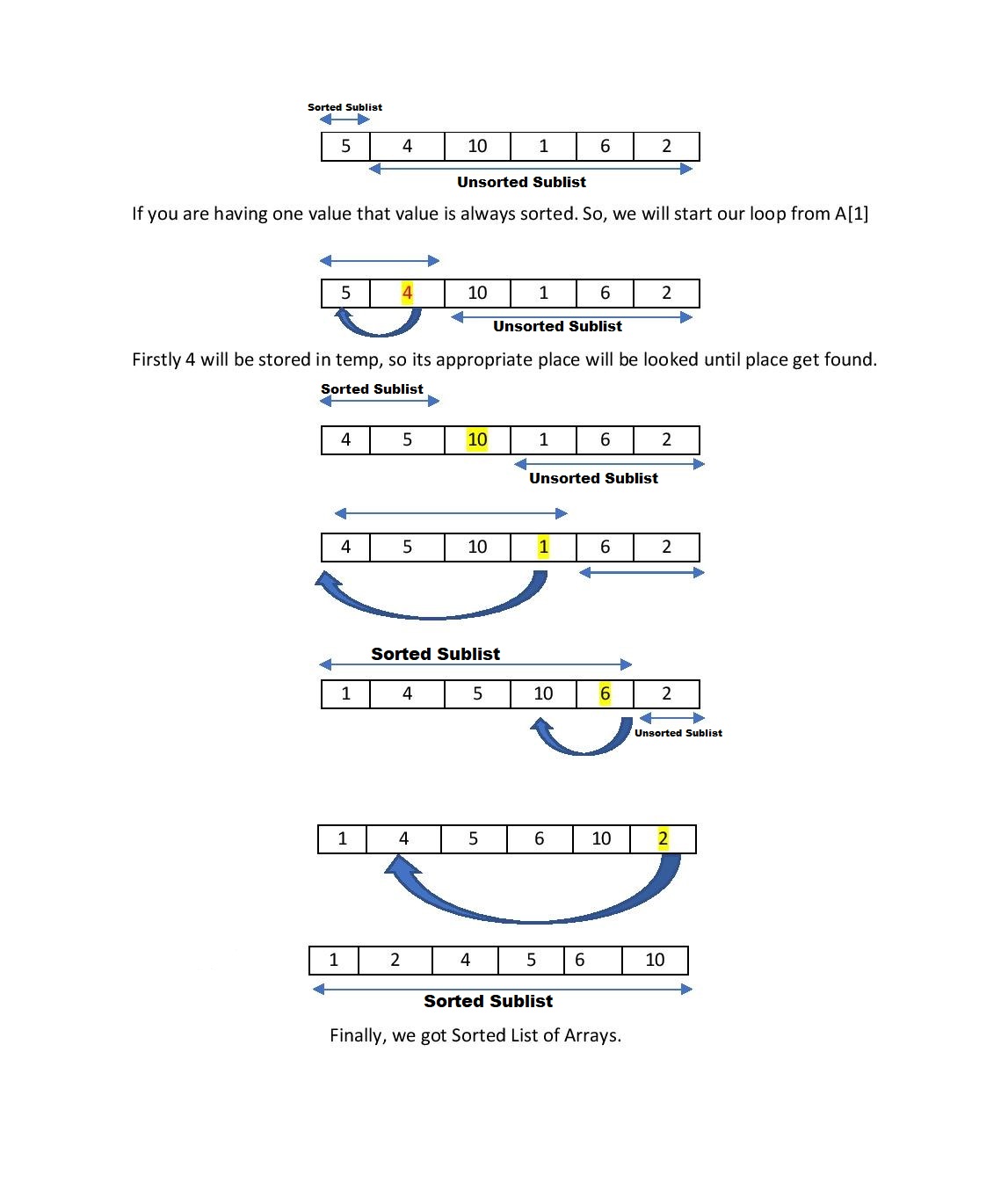 Sorted Sublist

| 5 | 4 | 10 | 1 | 6 | 2 |
|---|---|---|---|---|---|

Unsorted Sublist

If you are having one value that value is always sorted. So, we will start our loop from A[1]

| 5 | 4 | 10 | 1 | 6 | 2 |
|---|---|---|---|---|---|

Unsorted Sublist

Firstly 4 will be stored in temp, so its appropriate place will be looked until place get found.

Sorted Sublist

| 4 | 5 | 10 | 1 | 6 | 2 |
|---|---|---|---|---|---|

Unsorted Sublist

| 4 | 5 | 10 | 1 | 6 | 2 |
|---|---|---|---|---|---|

Sorted Sublist

| 1 | 4 | 5 | 10 | 6 | 2 |
|---|---|---|---|---|---|

Unsorted Sublist

| 1 | 4 | 5 | 6 | 10 | 2 |
|---|---|---|---|---|---|

| 1 | 2 | 4 | 5 | 6 | 10 |
|---|---|---|---|---|---|

Sorted Sublist

Finally, we got Sorted List of Arrays.