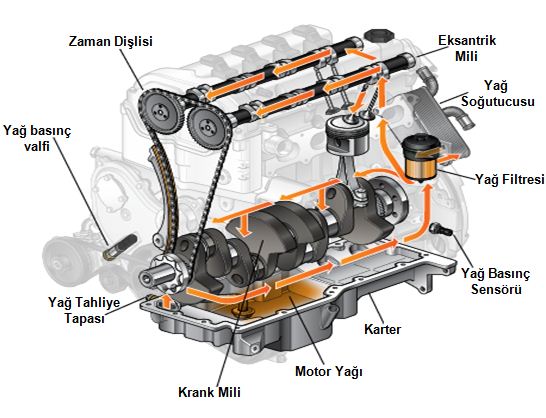 Zaman Dişlisi

Eksantrik Mili

Yağ Soğutucusu

Yağ basınç valfi

Yağ Filtresi

Yağ Basınç Sensörü

Yağ Tahliye Tapası

Karter

Motor Yağı

Krank Mili